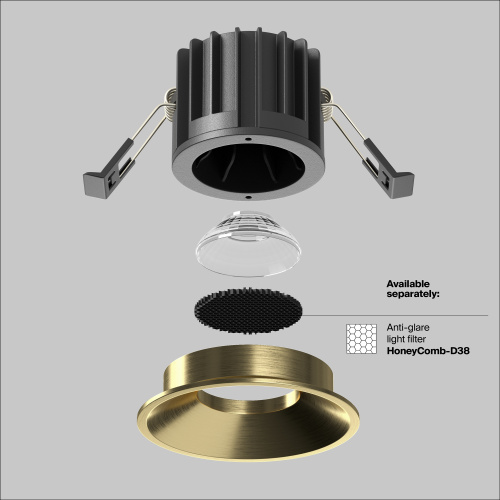 Available separately:

Anti-glare light filter
HoneyComb-D38